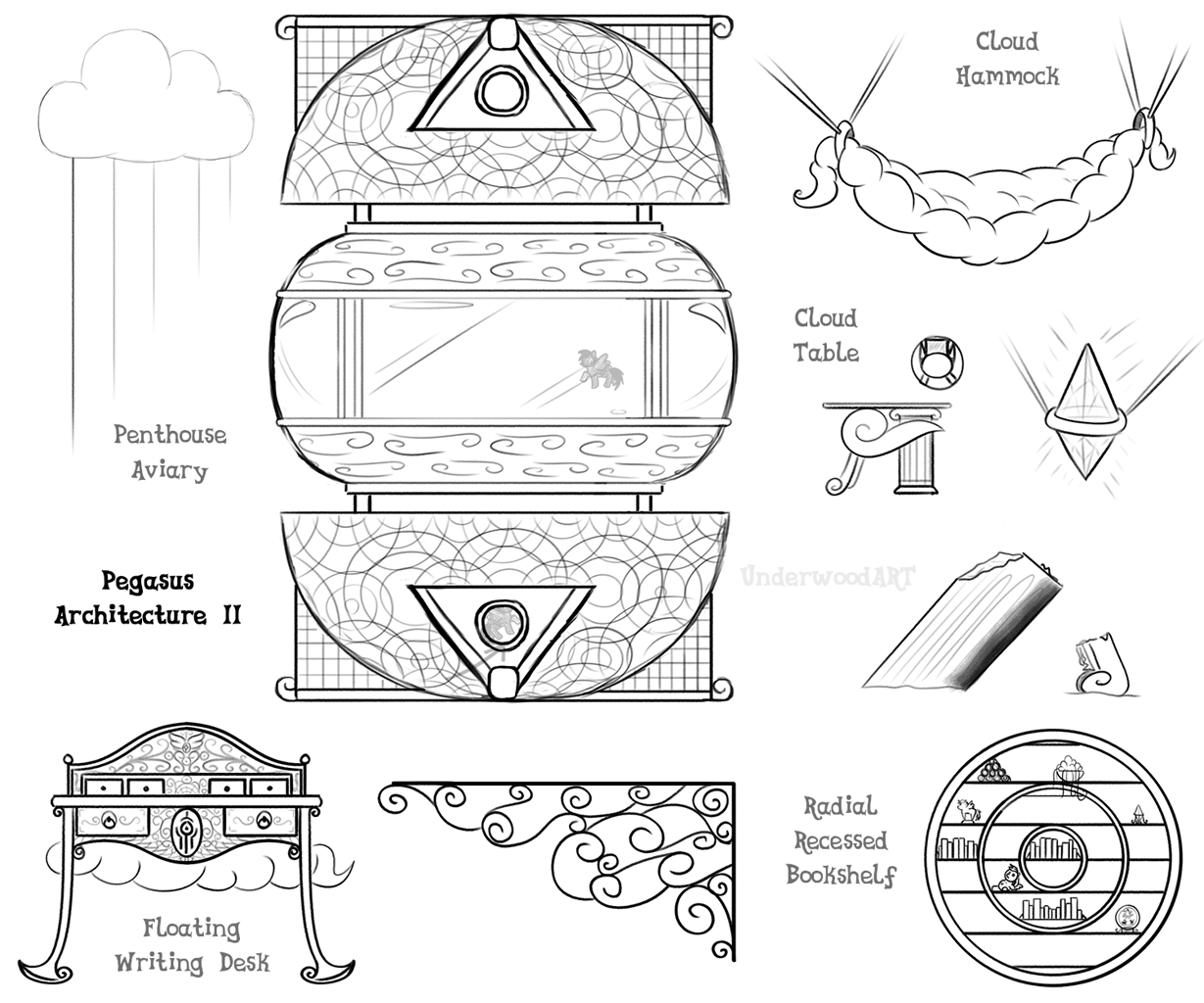 Cloud Hammock

Cloud Table

Penthouse Aviary

Pegasus Architecture II

UnderwoodART

Floating Writing Desk

Radial Recessed Bookshelf