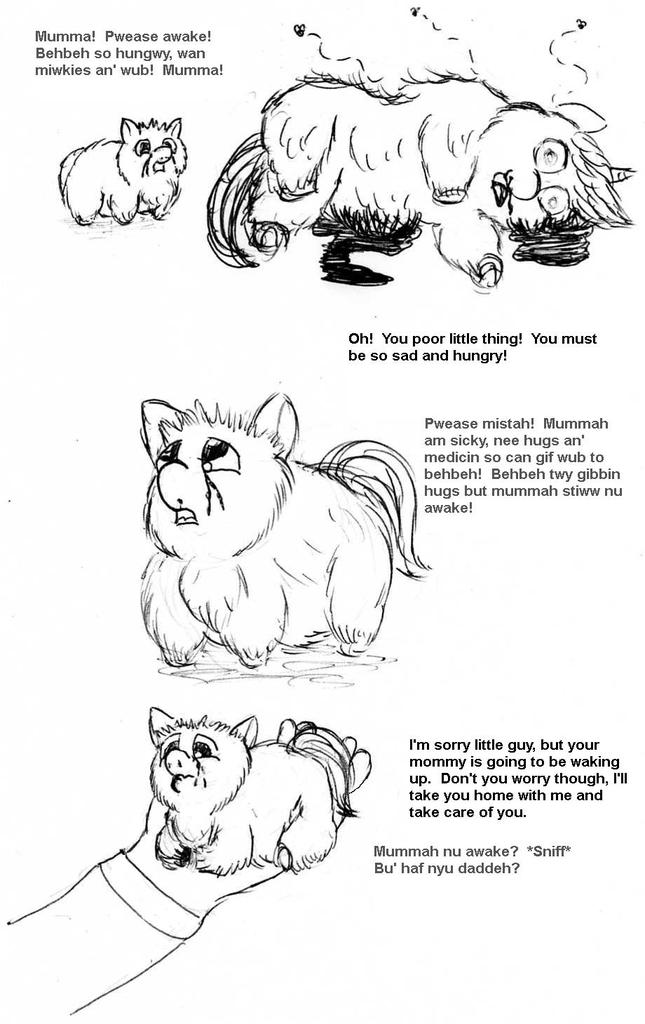 Mumma! Pwease awake! Behbeh so hungwy, wan miwkies an' wub! Mumma!

Oh! You poor little thing! You must be so sad and hungry!

Pwease mistah! Mummah am sicky, nee hugs an' medicin so can gif wub to behbeh! Behbeh twy gibbin hugs but mummah stiww nu awake!

I'm sorry little guy, but your mommy is going to be waking up. Don't you worry though, I'll take you home with me and take care of you.

Mummah nu awake? *Sniff* Bu' haf nyu daddeh?